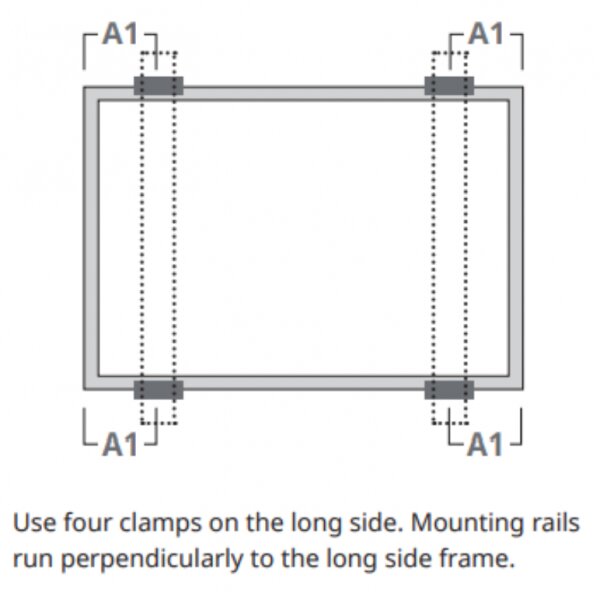 A1 A1

A1 A1

Use four clamps on the long side. Mounting rails run perpendicularly to the long side frame.