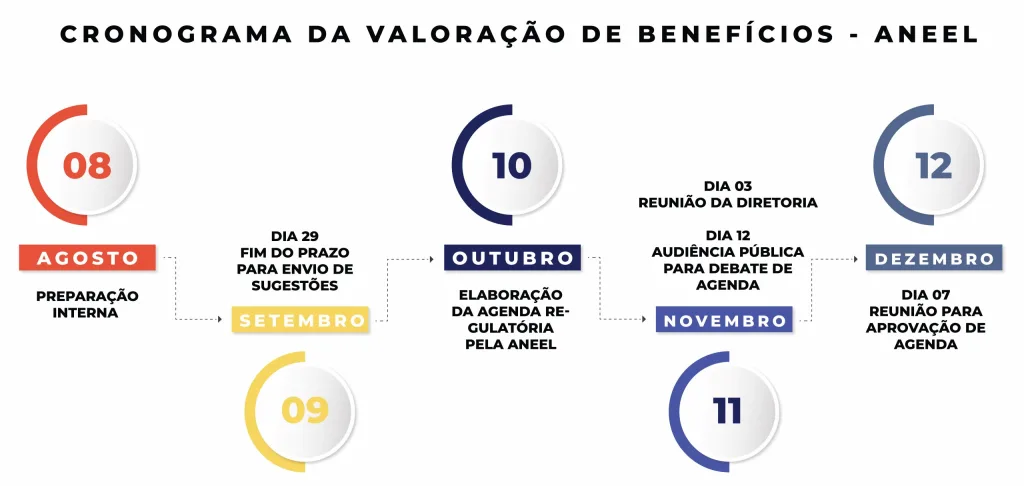 CRONOGRAMA DA VALORAÇÃO DE BENEFÍCIOS - ANEEL

08

AGOSTO

PREPARAÇÃO INTERNA

DIA 29
FIM DO PRAZO PARA ENVIO DE SUGESTÕES

SETEMBRO

09

10

OUTUBRO

ELABORAÇÃO DA AGENDA REGULATÓRIA PELA ANEEL

DIA 03
REUNIÃO DA DIRETORIA

DIA 12
AUDIÊNCIA PÚBLICA PARA DEBATE DE AGENDA

NOVEMBRO

11

12

DEZEMBRO

DIA 07
REUNIÃO PARA APROVAÇÃO DE AGENDA